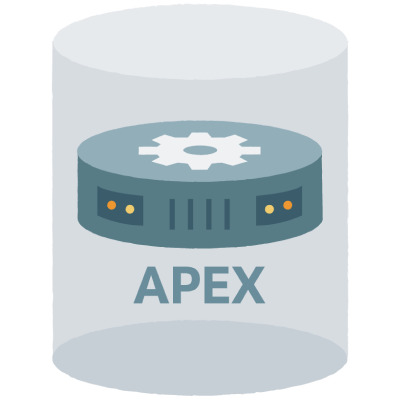 APEX